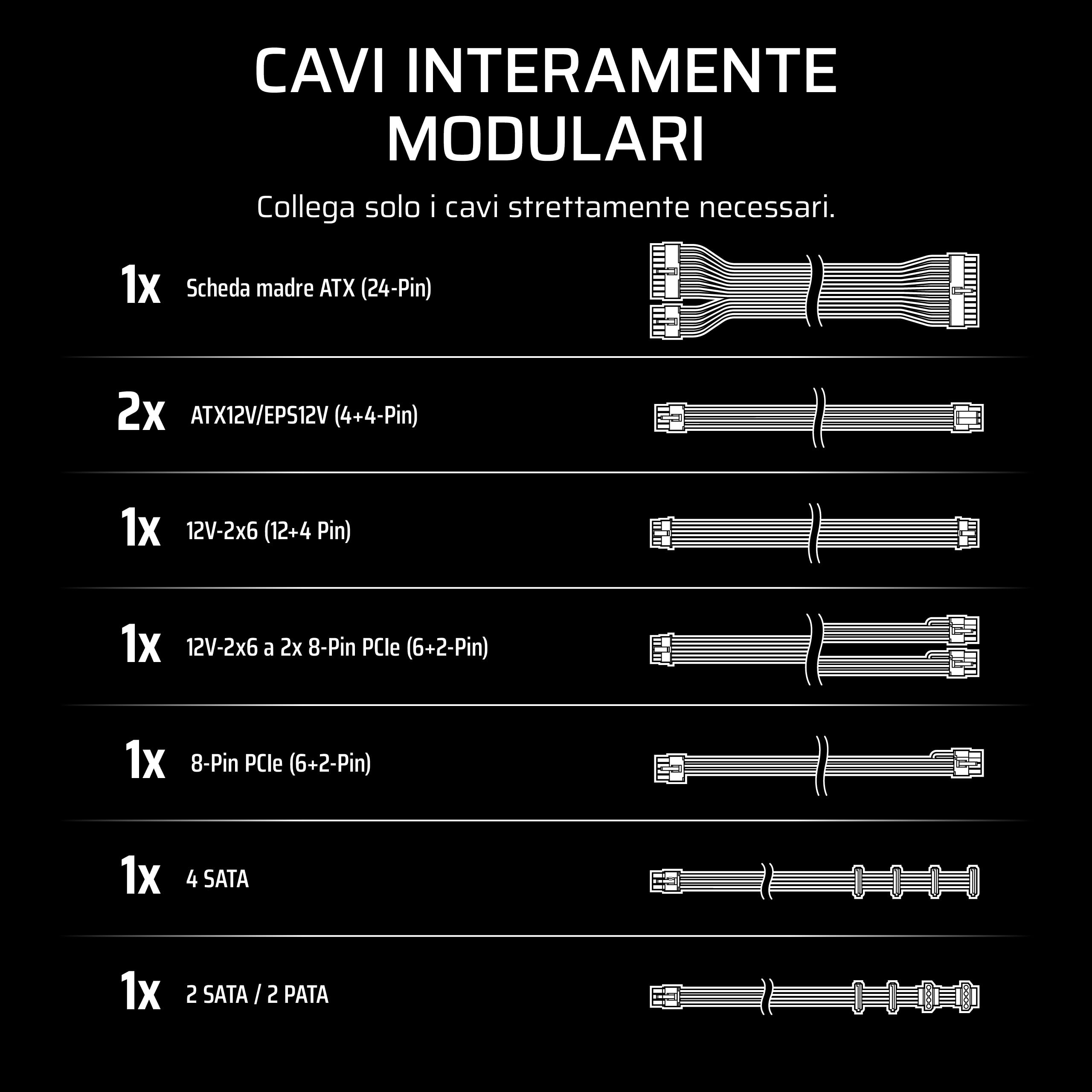 CAVI INTERAMENTE MODULARI

Collega solo i cavi strettamente necessari.

1x Scheda madre ATX (24-Pin)

2x ATX12V/EPS12V (4+4-Pin)

1x 12V-2x6 (12+4 Pin)

1x 12V-2x6 a 2x 8-Pin PCIe (6+2-Pin)

1x 8-Pin PCIe (6+2-Pin)

1x 4 SATA

1x 2 SATA / 2 PATA